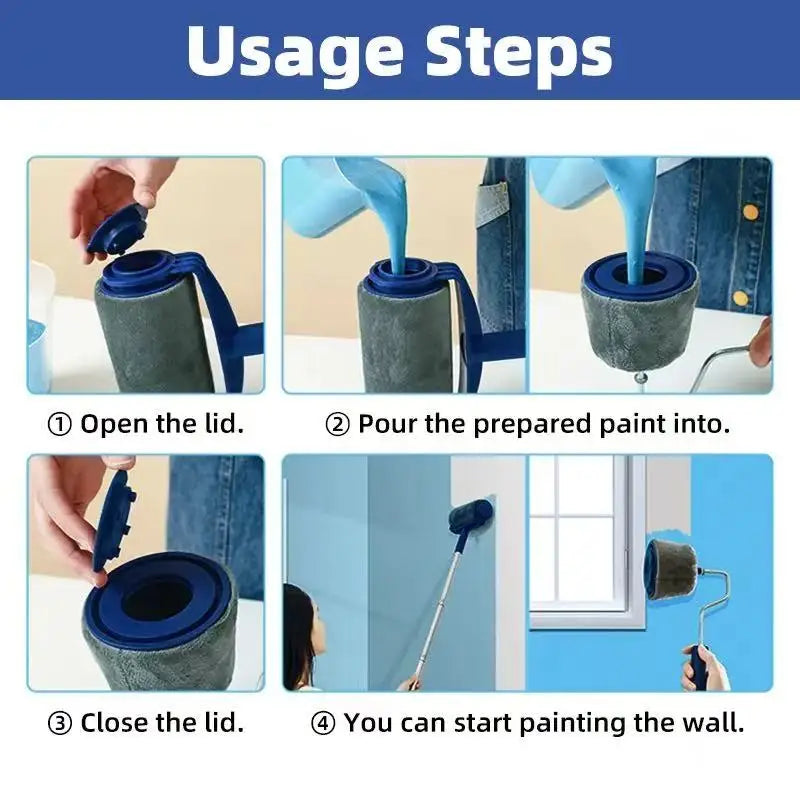 Usage Steps

① Open the lid.

② Pour the prepared paint into.

③ Close the lid.

④ You can start painting the wall.