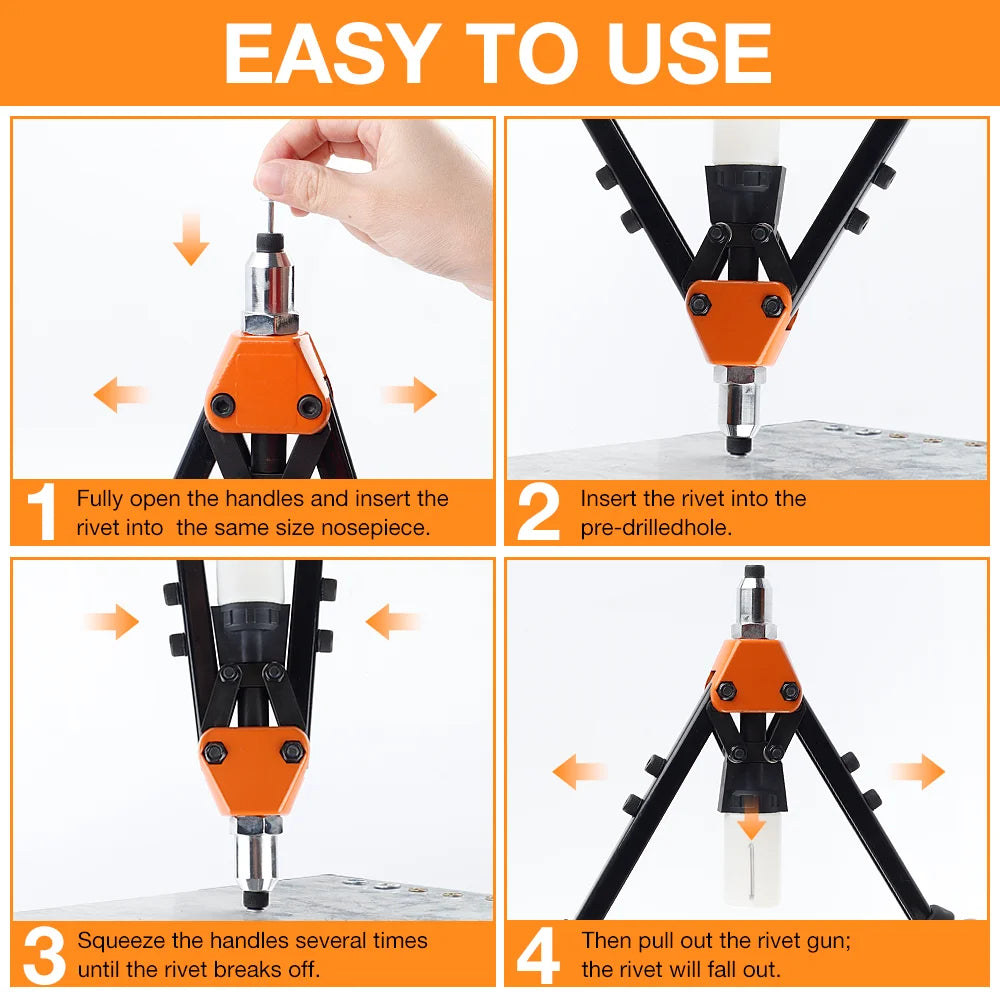 EASY TO USE

1 Fully open the handles and insert the rivet into  the same size nosepiece.

2 Insert the rivet into the pre-drilledhole.

3 Squeeze the handles several times until the rivet breaks off.

4 Then pull out the rivet gun; the rivet will fall out.